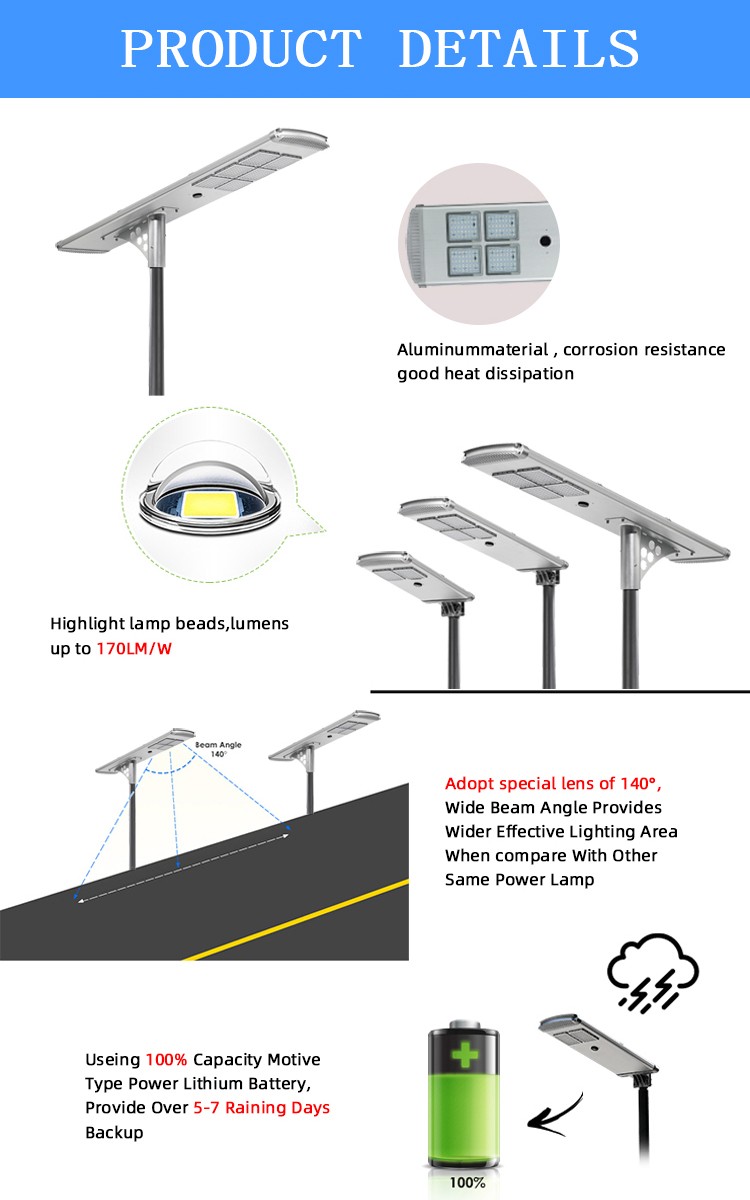 PRODUCT DETAILS

Aluminummaterial , corrosion resistance good heat dissipation

Highlight lamp beads,lumens up to 170LM/W

Beam Angle 140°

Adopt special lens of 140°, Wide Beam Angle Provides Wider Effective Lighting Area When compare With Other Same Power Lamp

Useing 100% Capacity Motive Type Power Lithium Battery, Provide Over 5-7 Raining Days Backup

100%