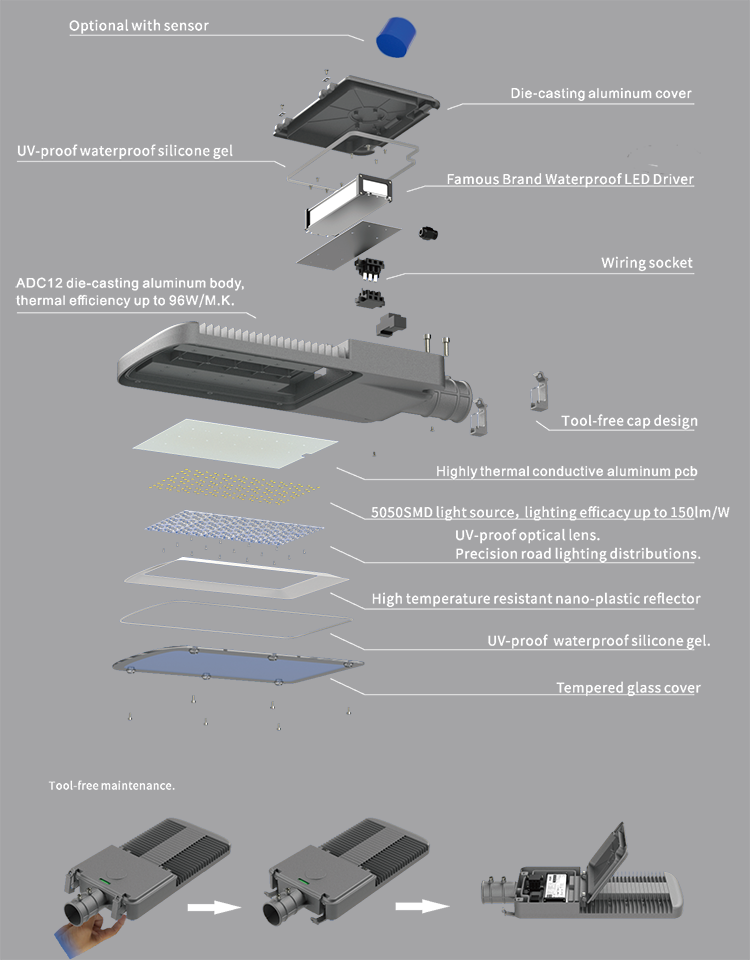 Optional with sensor

Die-casting aluminum cover

UV-proof waterproof silicone gel

Famous Brand Waterproof LED Driver

Wiring socket

ADC12 die-casting aluminum body, thermal efficiency up to 96W/M.K.

Tool-free cap design

Highly thermal conductive aluminum pcb

5050SMD light source, lighting efficacy up to 150lm/W

UV-proof optical lens.
Precision road lighting distributions.

High temperature resistant nano-plastic reflector

UV-proof waterproof silicone gel.

Tempered glass cover

Tool-free maintenance.