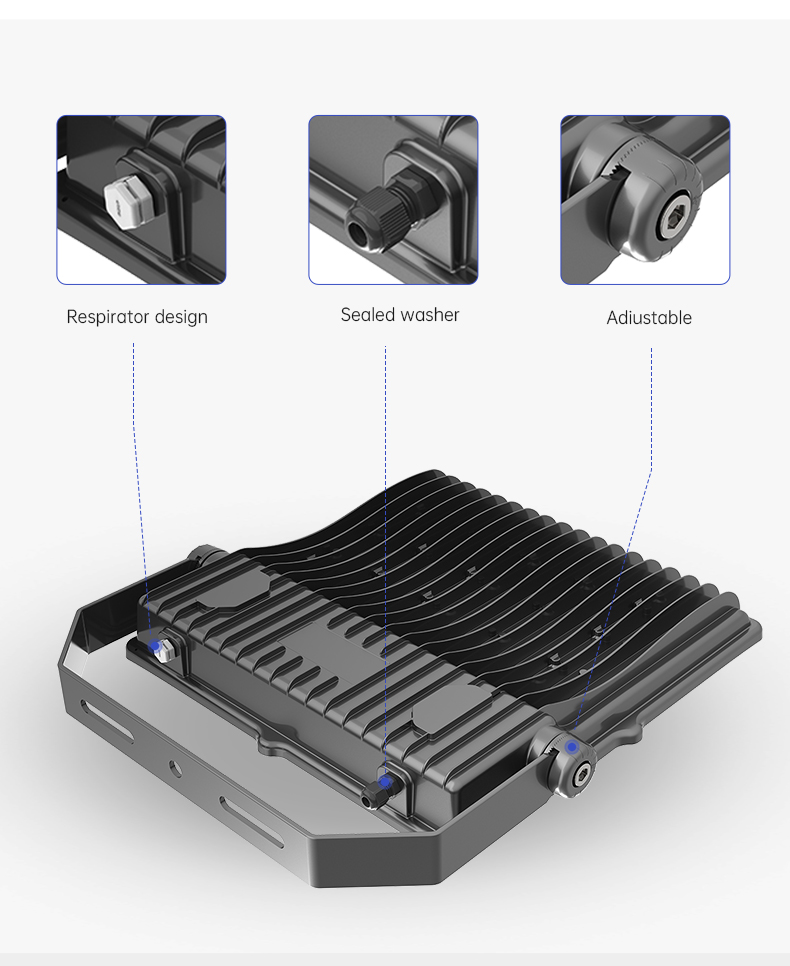 Respirator design

Sealed washer

Adiustable