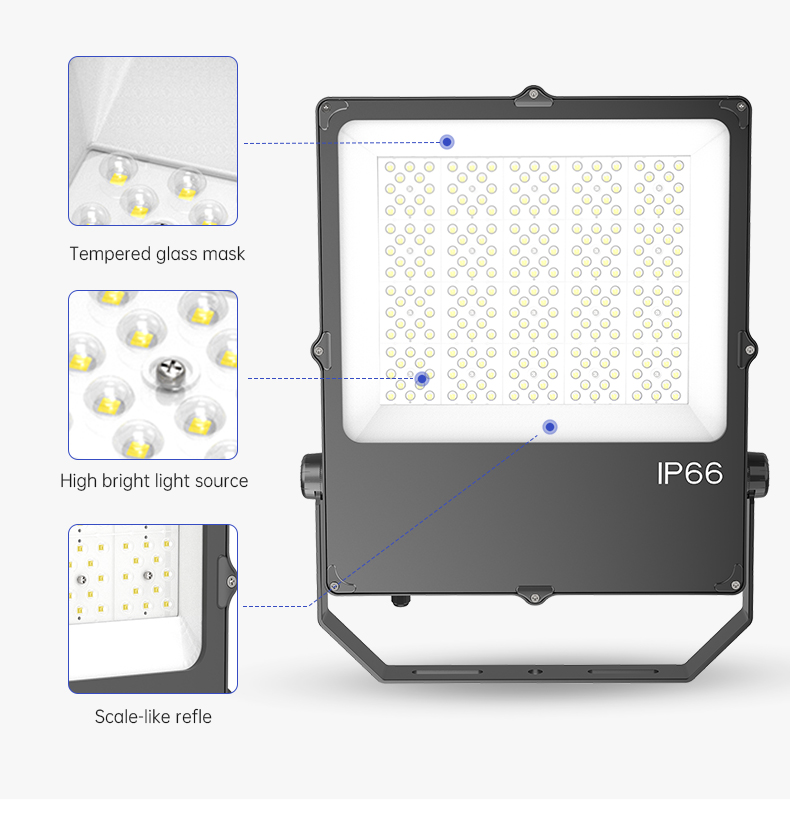 Tempered glass mask

High bright light source

Scale-like refle

IP66