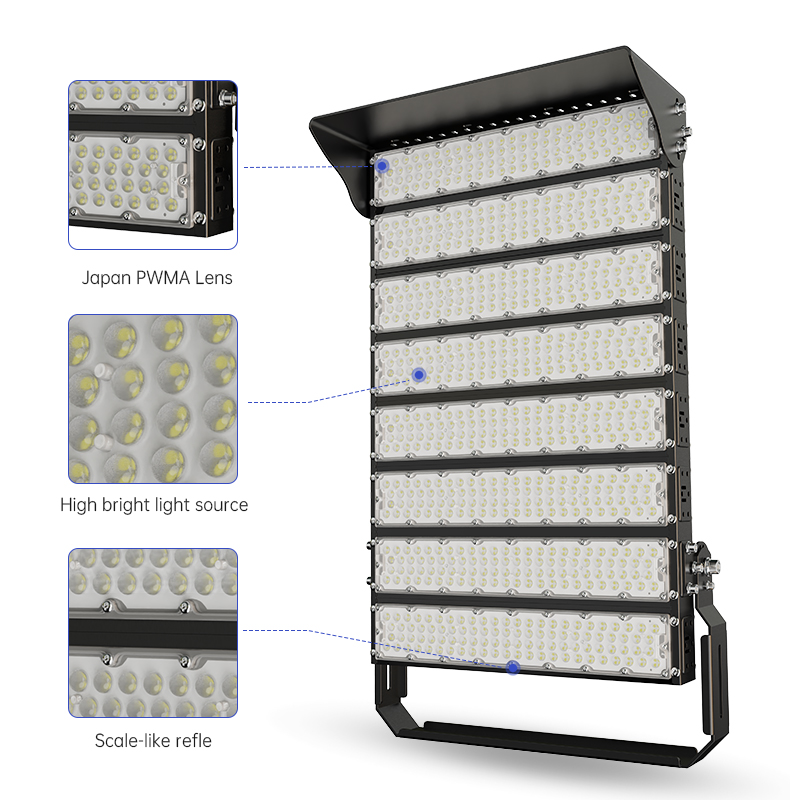 Japan PWMA Lens

High bright light source

Scale-like refle