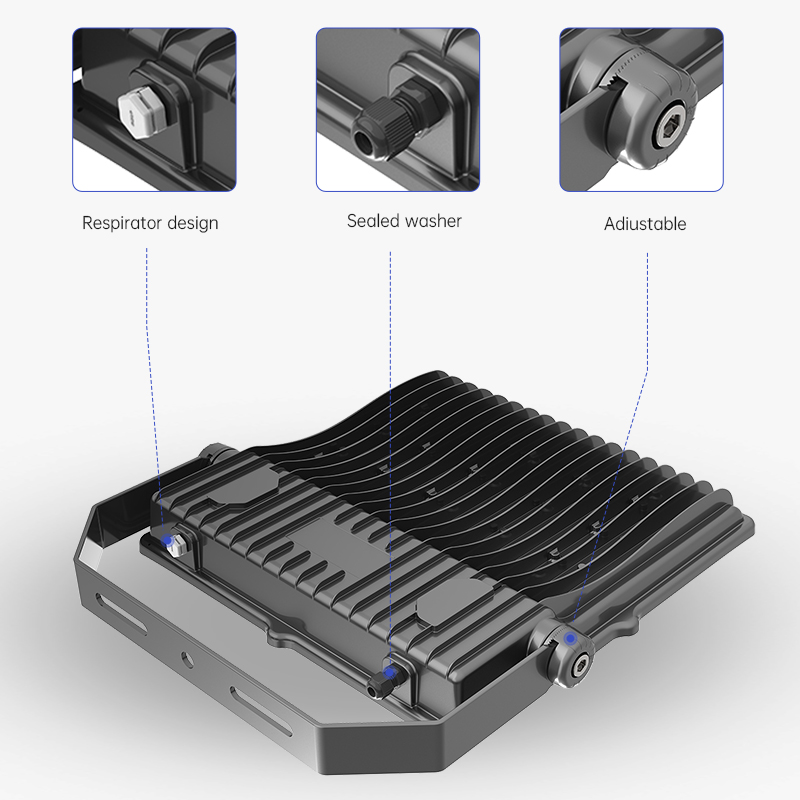 Respirator design

Sealed washer

Adiustable