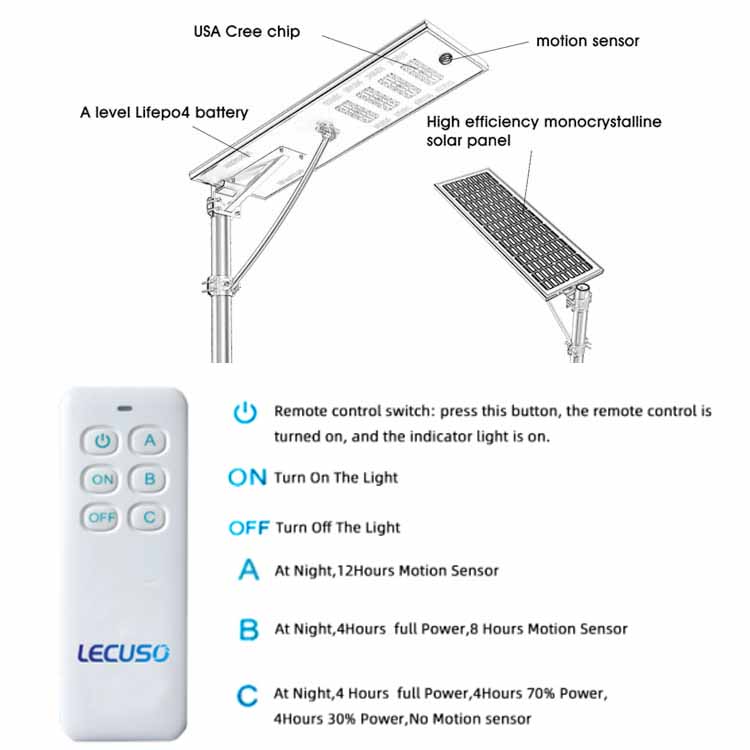 USA Cree chip

motion sensor

A level Lifepo4 battery

High efficiency monocrystalline solar panel

A
ON B
OFF C

LECUSO

Remote control switch: press this button, the remote control is turned on, and the indicator light is on.

ON Turn On The Light

OFF Turn Off The Light

A At Night,12Hours Motion Sensor

B At Night,4Hours full Power,8 Hours Motion Sensor

C At Night,4 Hours full Power,4Hours 70% Power, 4Hours 30% Power,No Motion sensor