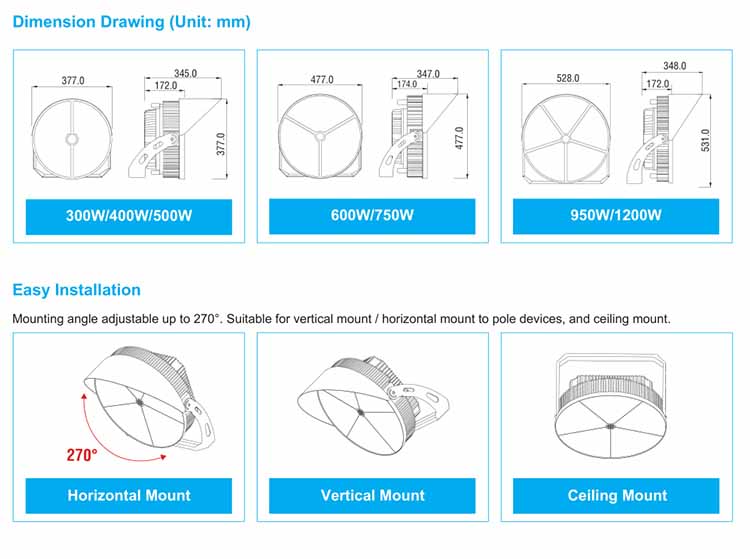 Dimension Drawing (Unit: mm)

377.0
345.0
172.0
377.0
300W/400W/500W

477.0
347.0
174.0
477.0
600W/750W

528.0
348.0
172.0
531.0
950W/1200W

Easy Installation

Mounting angle adjustable up to 270°. Suitable for vertical mount / horizontal mount to pole devices, and ceiling mount.

270°
Horizontal Mount

Vertical Mount

Ceiling Mount