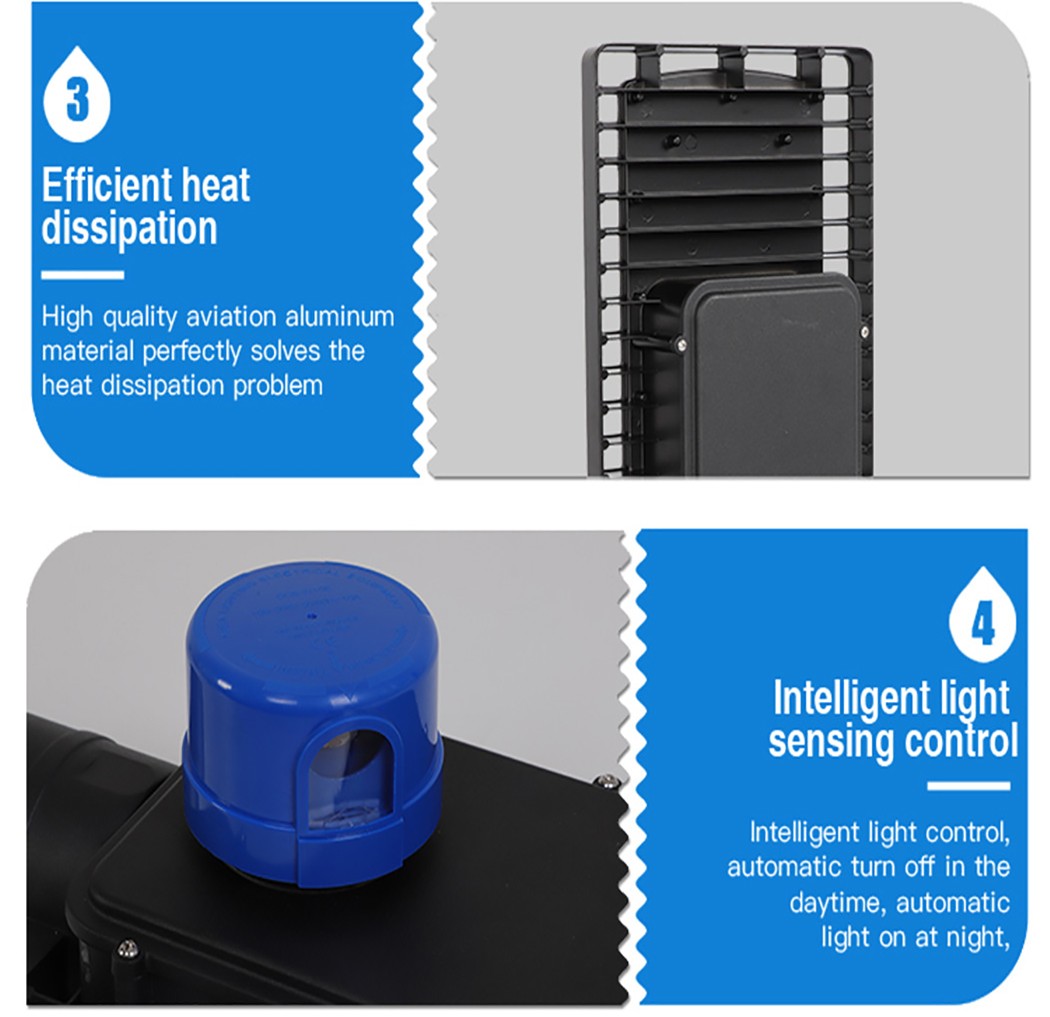 3

Efficient heat dissipation

High quality aviation aluminum material perfectly solves the heat dissipation problem

4

Intelligent light sensing control

Intelligent light control, automatic turn off in the daytime, automatic light on at night,