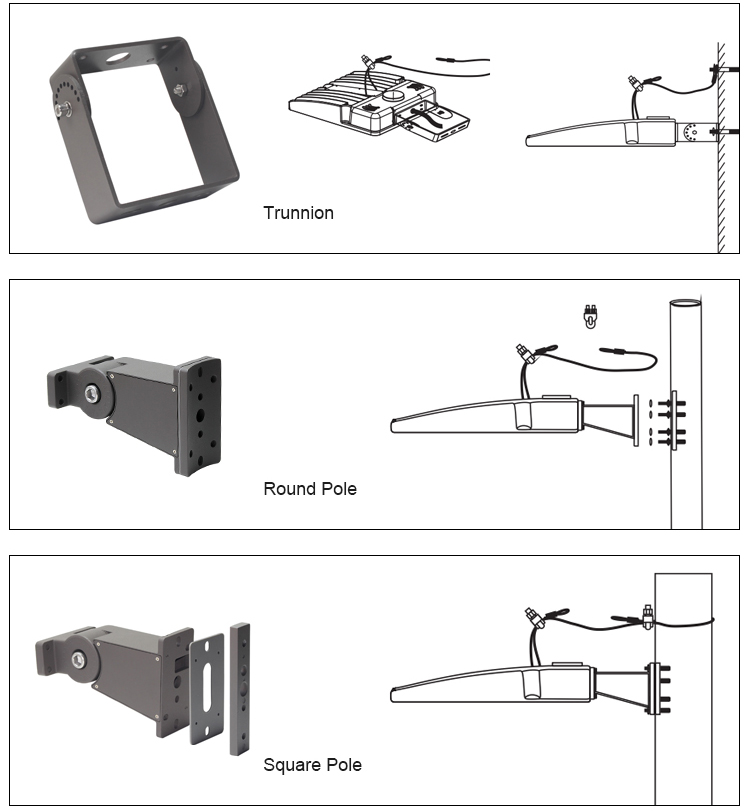 Trunnion

Round Pole

Square Pole