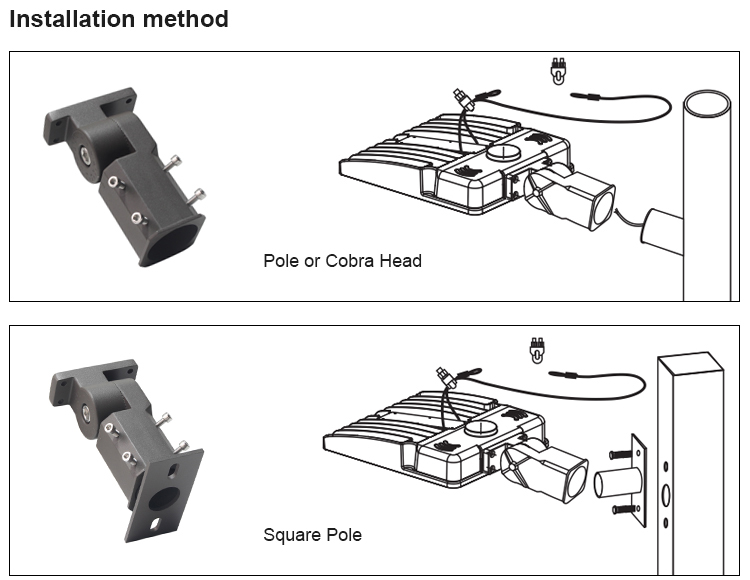 Installation method

Pole or Cobra Head

Square Pole