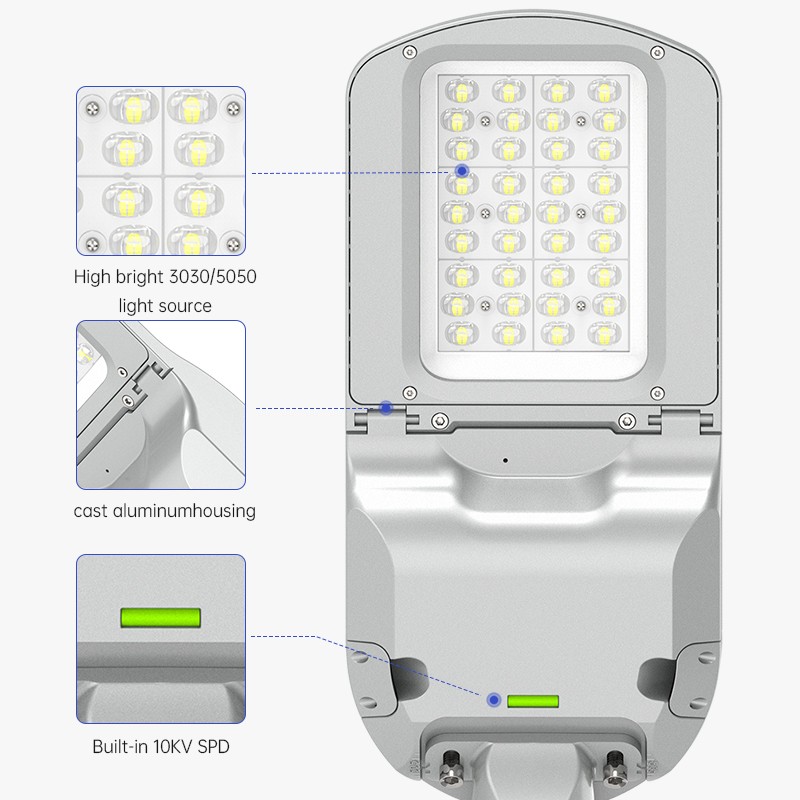 High bright 3030/5050 light source

cast aluminumhousing

Built-in 10KV SPD