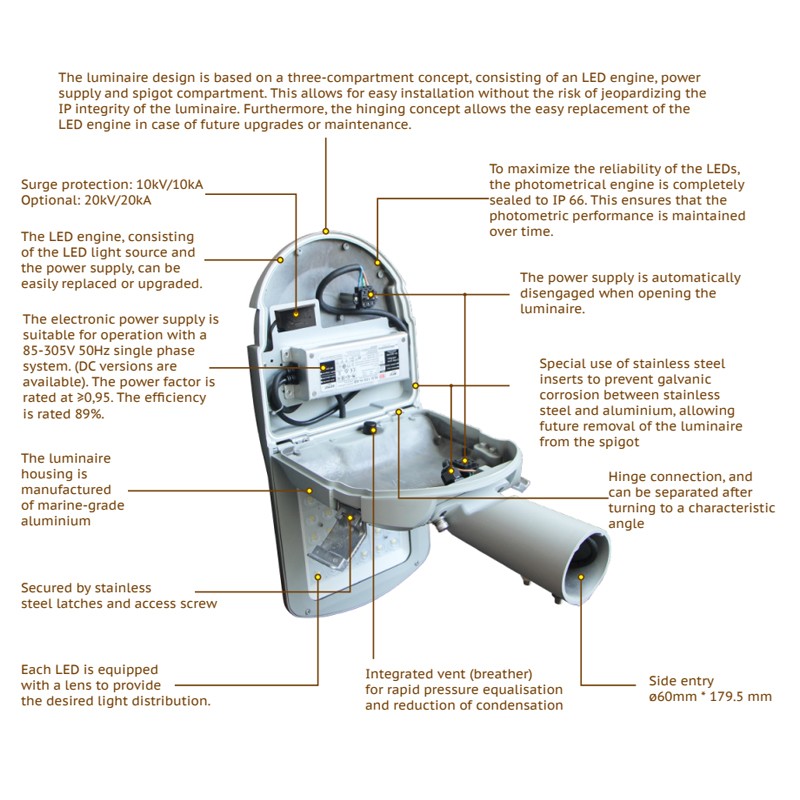 The luminaire design is based on a three-compartment concept, consisting of an LED engine, power supply and spigot compartment. This allows for easy installation without the risk of jeopardizing the IP integrity of the luminaire. Furthermore, the hinging concept allows the easy replacement of the LED engine in case of future upgrades or maintenance.

Surge protection: 10kV/10kA
Optional: 20kV/20kA

The LED engine, consisting of the LED light source and the power supply, can be easily replaced or upgraded.

The electronic power supply is suitable for operation with a 85-305V 50Hz single phase system. (DC versions are available). The power factor is rated at ≥0,95. The efficiency is rated 89%.

The luminaire housing is manufactured of marine-grade aluminium

Secured by stainless steel latches and access screw

Each LED is equipped with a lens to provide the desired light distribution.

To maximize the reliability of the LEDs, the photometrical engine is completely sealed to IP 66. This ensures that the photometric performance is maintained over time.

The power supply is automatically disengaged when opening the luminaire.

Special use of stainless steel inserts to prevent galvanic corrosion between stainless steel and aluminium, allowing future removal of the luminaire from the spigot

Hinge connection, and can be separated after turning to a characteristic angle

Integrated vent (breather) for rapid pressure equalisation and reduction of condensation

Side entry
ø60mm * 179.5 mm